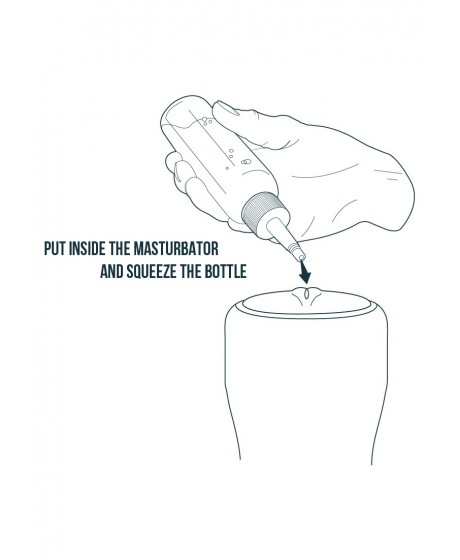 PUT INSIDE THE MASTURBATOR
AND SQUEEZE THE BOTTLE