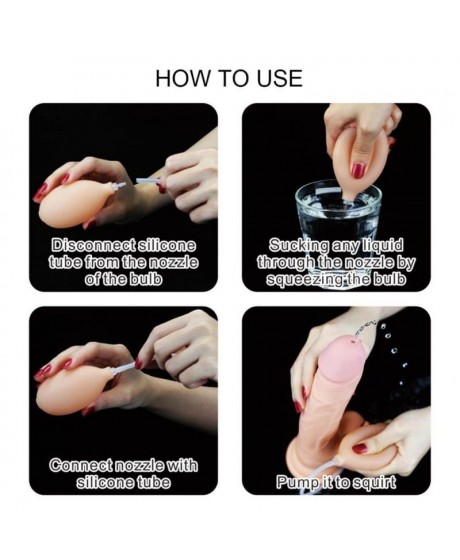 HOW TO USE

Disconnect silicone tube from the nozzle of the bulb

Sucking any liquid through the nozzle by squeezing the bulb

Connect nozzle with silicone tube

Pump it to squirt